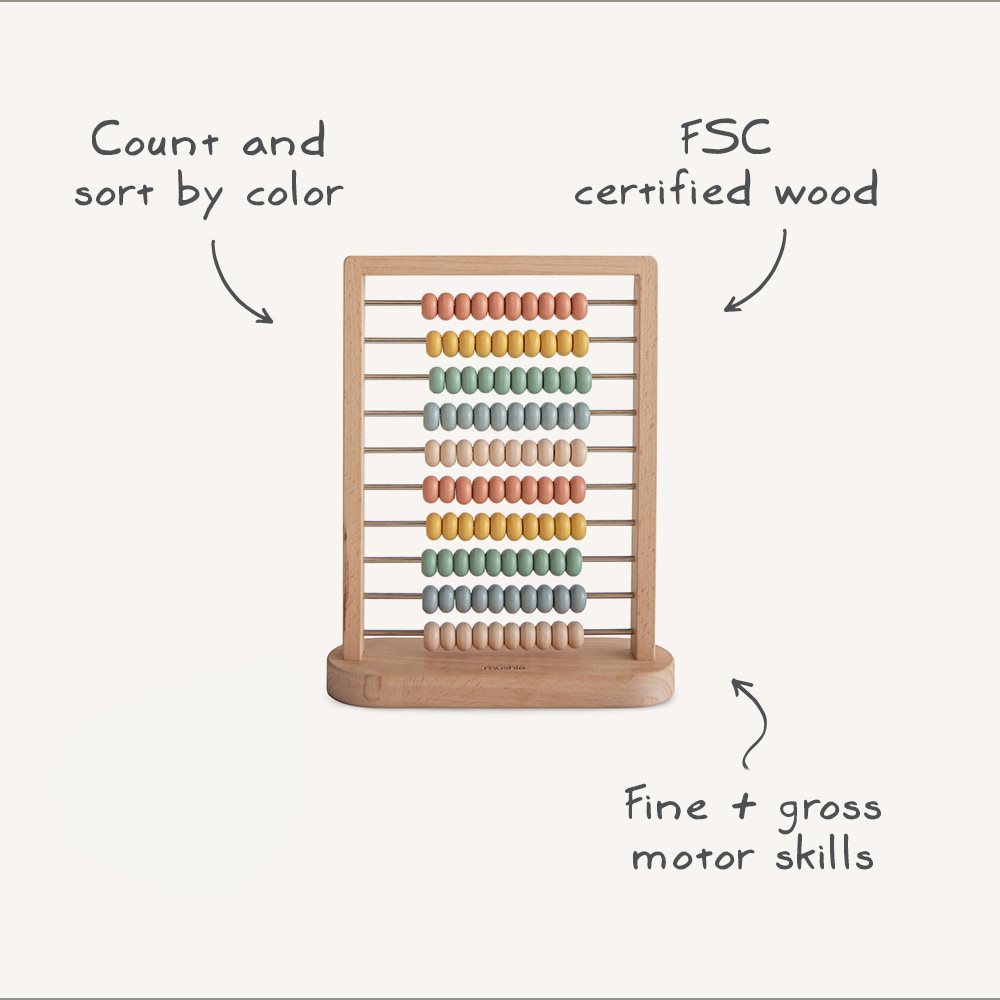 Count and sort by color

FSC certified wood

mushie

Fine + gross motor skills